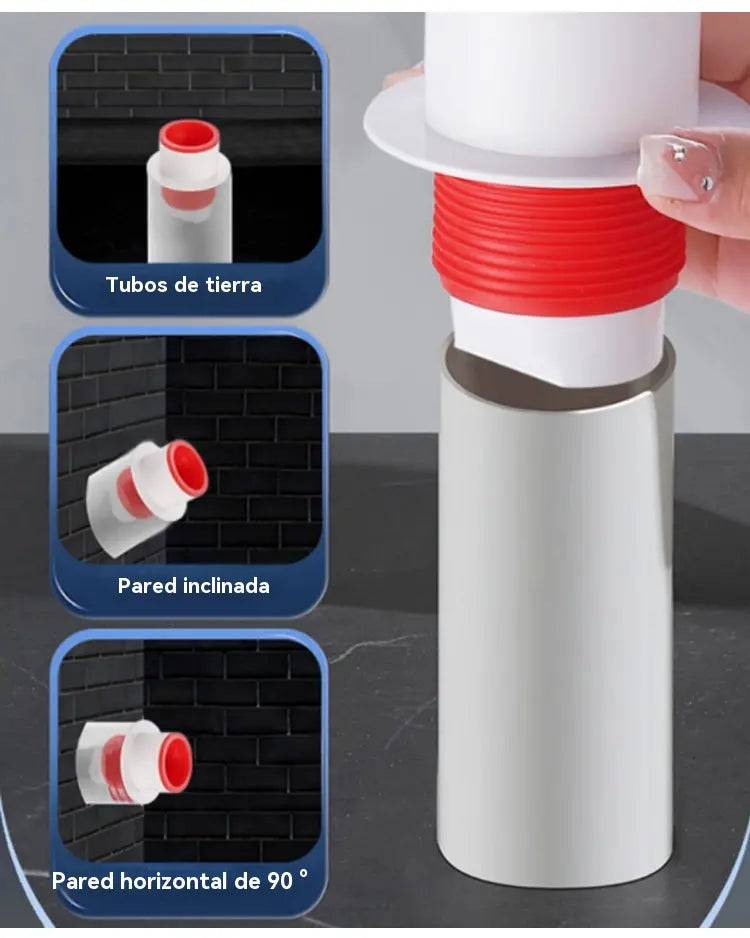 Tubos de tierra

Pared inclinada

Pared horizontal de 90 °