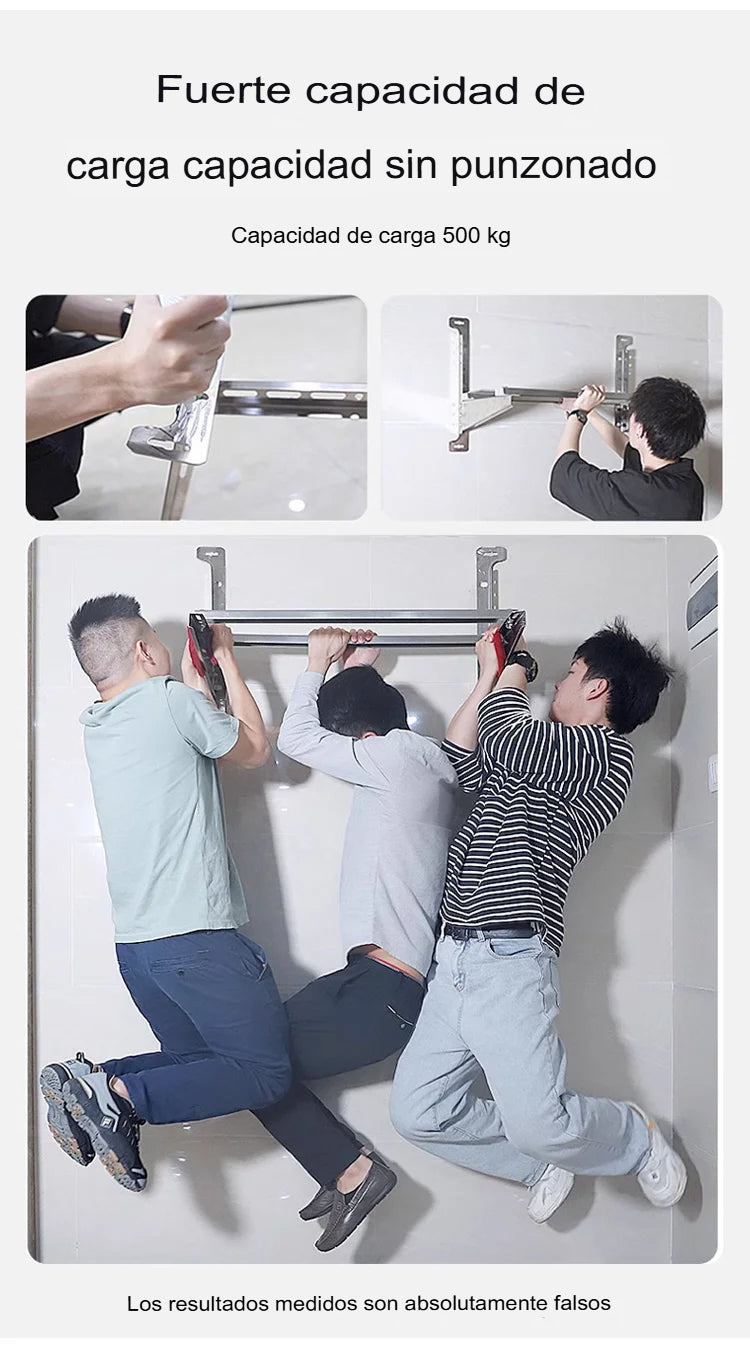 Fuerte capacidad de
carga capacidad sin punzonado

Capacidad de carga 500 kg

Los resultados medidos son absolutamente falsos