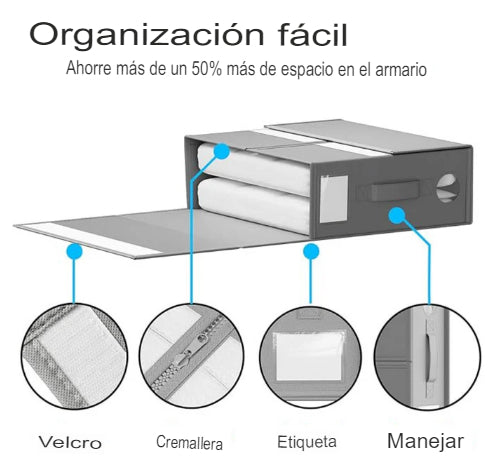 Organización fácil

Ahorre más de un 50% más de espacio en el armario

Velcro

Cremallera

Etiqueta

Manejar