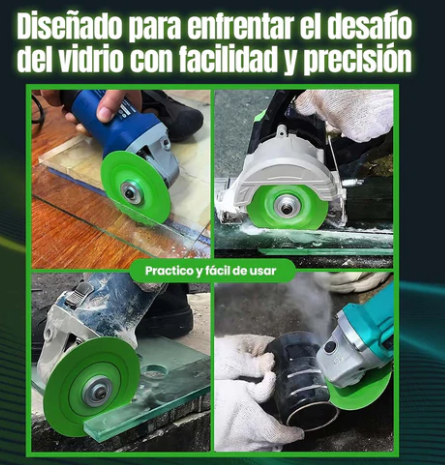 Diseñado para enfrentar el desafío del vidrio con facilidad y precisión

Practico y fácil de usar