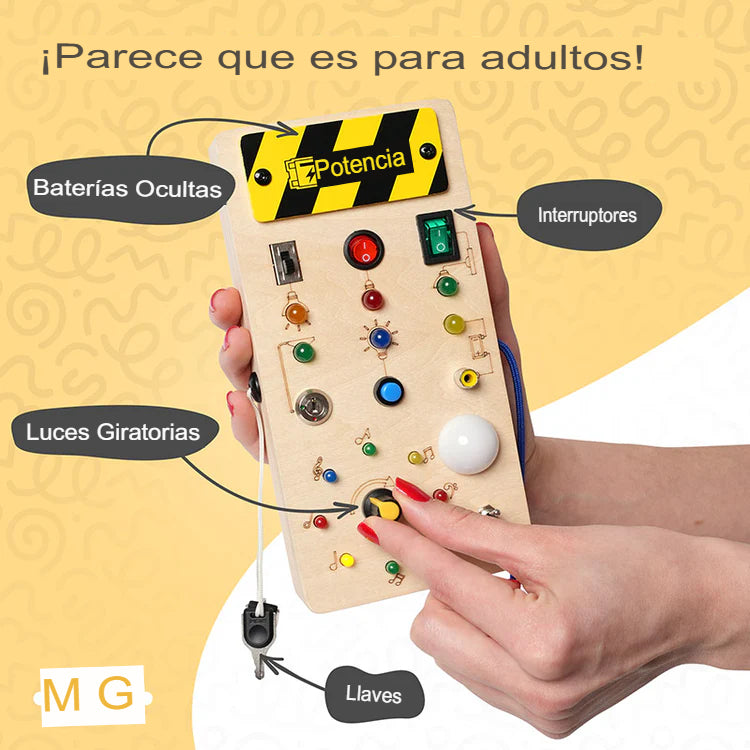 ¡Parece que es para adultos!

Baterías Ocultas

Potencia

Interruptores

Luces Giratorias

Llaves

M G