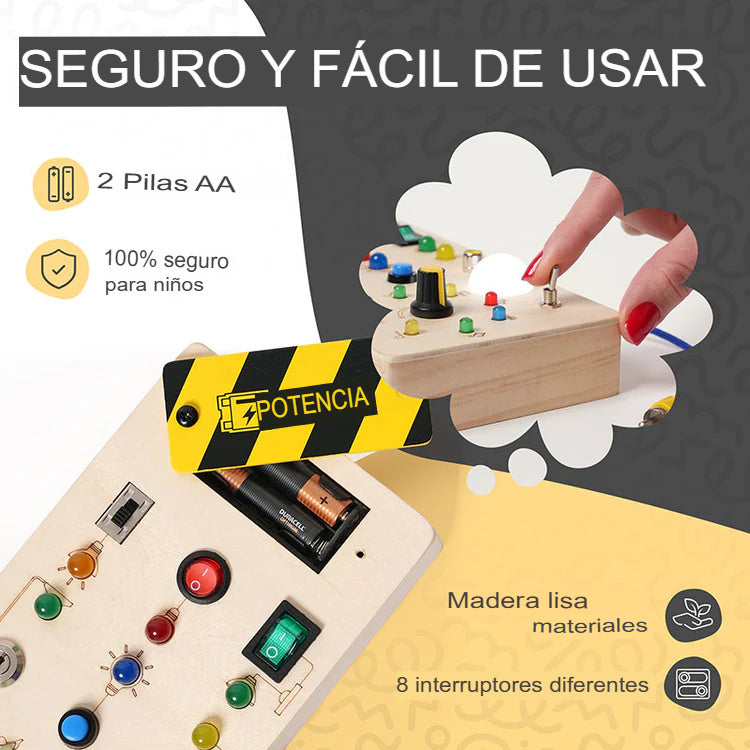 SEGURO Y FÁCIL DE USAR

2 Pilas AA

100% seguro para niños

POTENCIA

DURACELL

Madera lisa materiales

8 interruptores diferentes