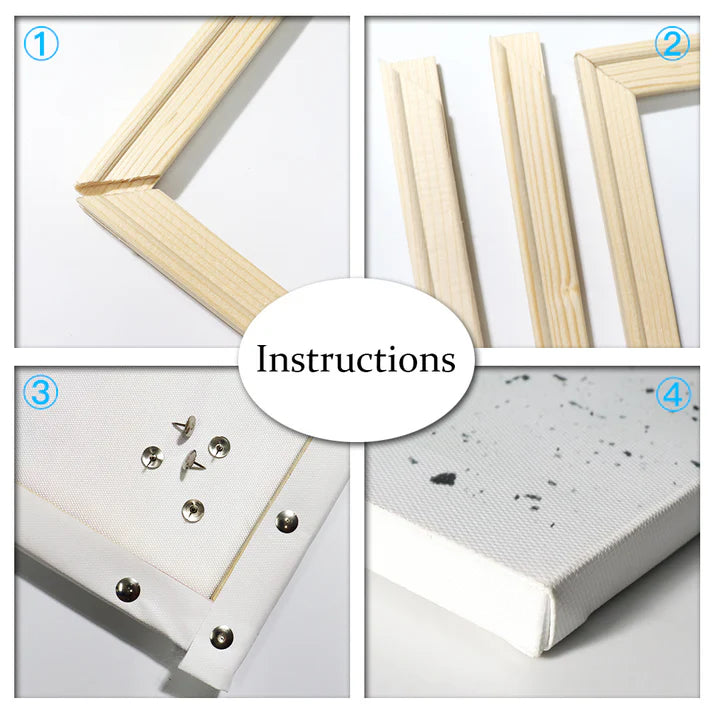 ①

②

Instructions

③

④