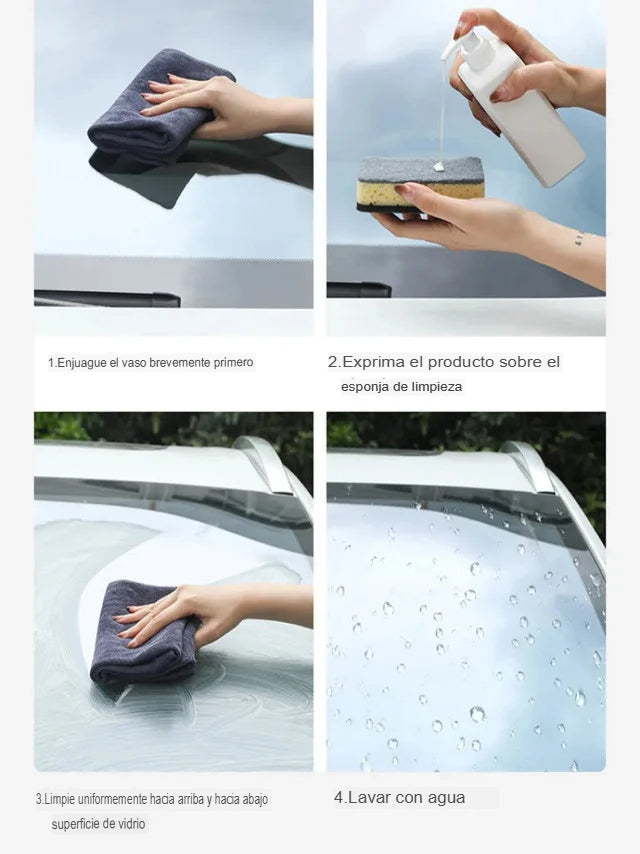 1.Enjuague el vaso brevemente primero

2.Exprima el producto sobre el esponja de limpieza

3.Limpie uniformemente hacia arriba y hacia abajo superficie de vidrio

4.Lavar con agua