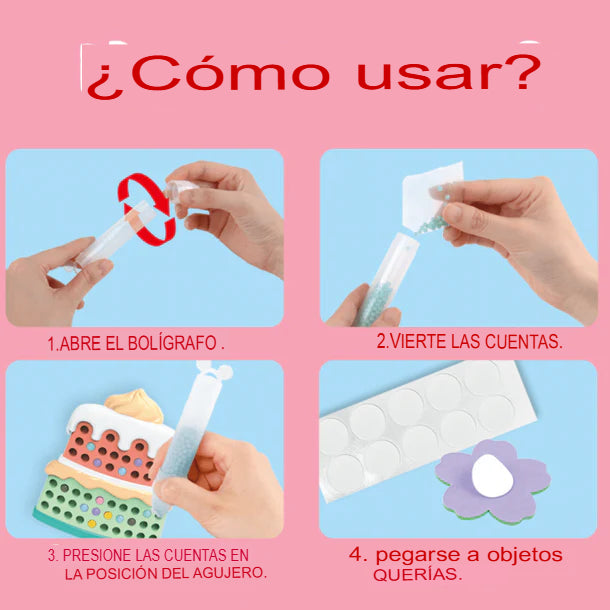 ¿Cómo usar?

1.ABRE EL BOLÍGRAFO .

2.VIERTE LAS CUENTAS.

3. PRESIONE LAS CUENTAS EN LA POSICIÓN DEL AGUJERO.

4. pegarse a objetos QUERÍAS.