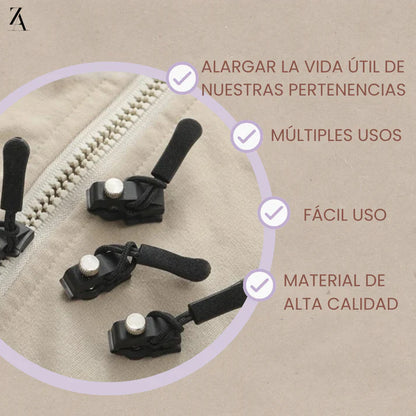 ZA

ALARGAR LA VIDA ÚTIL DE NUESTRAS PERTENENCIAS

MÚLTIPLES USOS

FÁCIL USO

MATERIAL DE ALTA CALIDAD