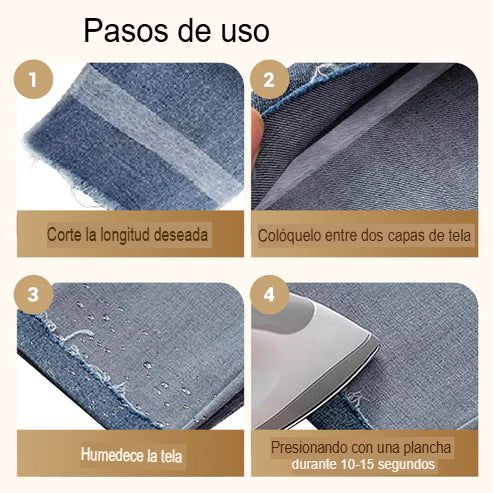 Pasos de uso

1

Corte la longitud deseada

2

Colóquelo entre dos capas de tela

3

Humedece la tela

4

Presionando con una plancha durante 10-15 segundos