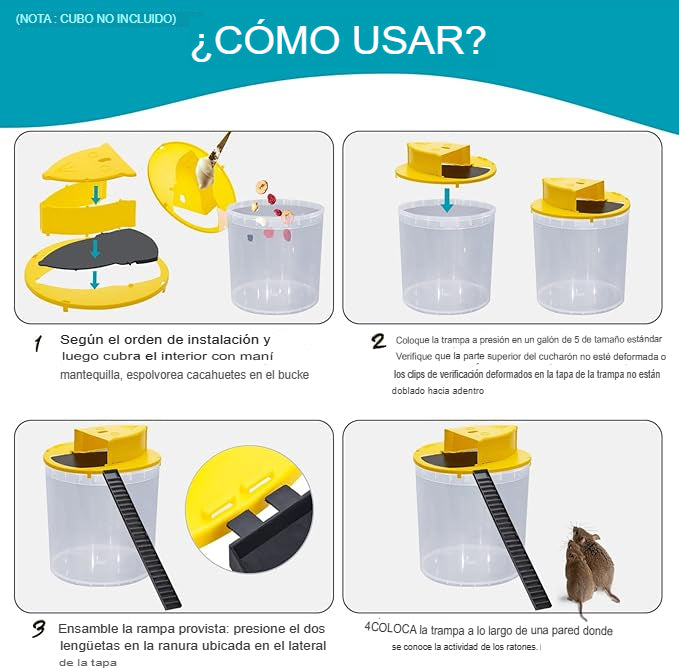 (NOTA : CUBO NO INCLUIDO)

¿CÓMO USAR?

1 Según el orden de instalación y luego cubra el interior con maní mantequilla, espolvorea cacahuetes en el bucke

2 Coloque la trampa a presión en un galón de 5 de tamaño estándar Verifique que la parte superior del cucharón no esté deformada o los clips de verificación deformados en la tapa de la trampa no están doblado hacia adentro

3 Ensamble la rampa provista: presione el dos lengüetas en la ranura ubicada en el lateral de la tapa

4COLOCA la trampa a lo largo de una pared donde se conoce la actividad de los ratones.