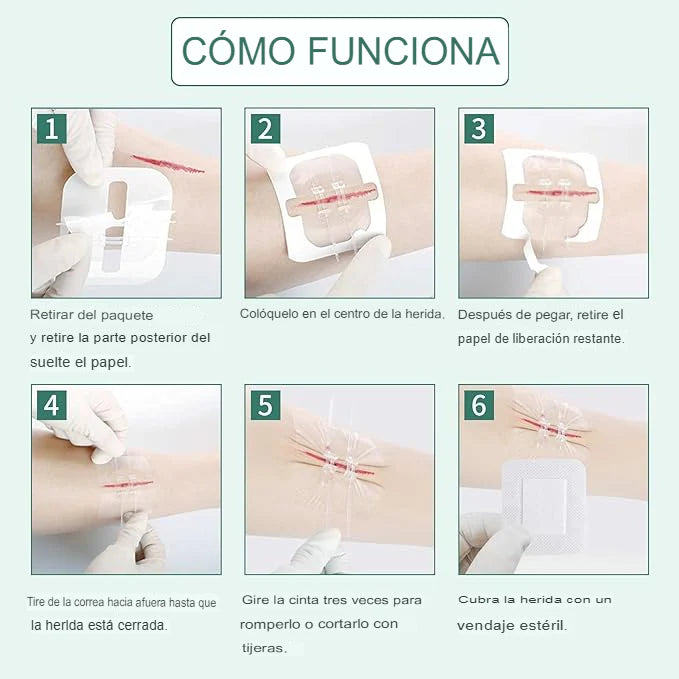 CÓMO FUNCIONA

1

Retirar del paquete y retire la parte posterior del suelte el papel.

2

Colóquelo en el centro de la herida.

3

Después de pegar, retire el papel de liberación restante.

4

Tire de la correa hacia afuera hasta que la herida está cerrada.

5

Gire la cinta tres veces para romperlo o cortarlo con tijeras.

6

Cubra la herida con un vendaje estéril.