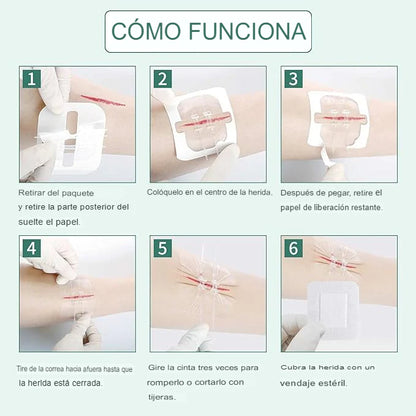 CÓMO FUNCIONA

1

Retirar del paquete
y retire la parte posterior del
suelte el papel.

2

Colóquelo en el centro de la herida.

3

Después de pegar, retire el
papel de liberación restante.

4

Tire de la correa hacia afuera hasta que
la herida está cerrada.

5

Gire la cinta tres veces para
romperlo o cortarlo con
tijeras.

6

Cubra la herida con un
vendaje estéril.