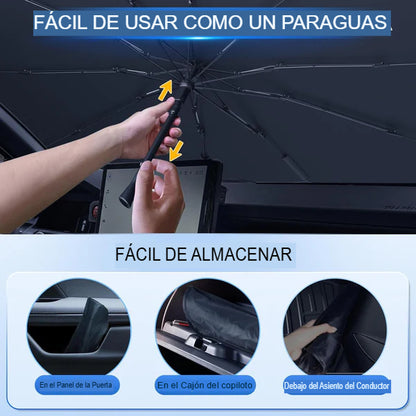 FÁCIL DE USAR COMO UN PARAGUAS

FÁCIL DE ALMACENAR

En el Panel de la Puerta

En el Cajón del copiloto

Debajo del Asiento del Conductor