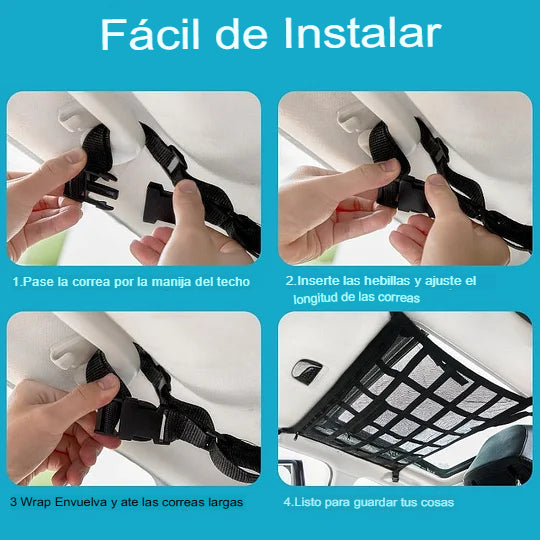 Fácil de Instalar

1.Pase la correa por la manija del techo

2.Inserte las hebillas y ajuste el longitud de las correas

3 Wrap Envuelva y ate las correas largas

4.Listo para guardar tus cosas