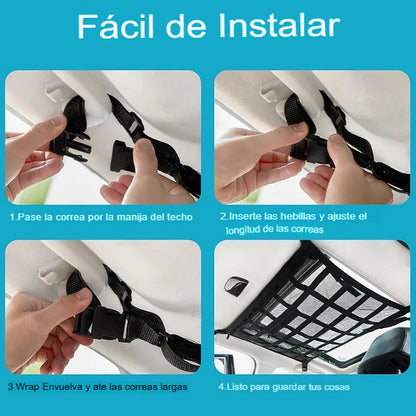 Fácil de Instalar

1.Pase la correa por la manija del techo

2.Inserte las hebillas y ajuste el longitud de las correas

3 Wrap Envuelva y ate las correas largas

4.Listo para guardar tus cosas