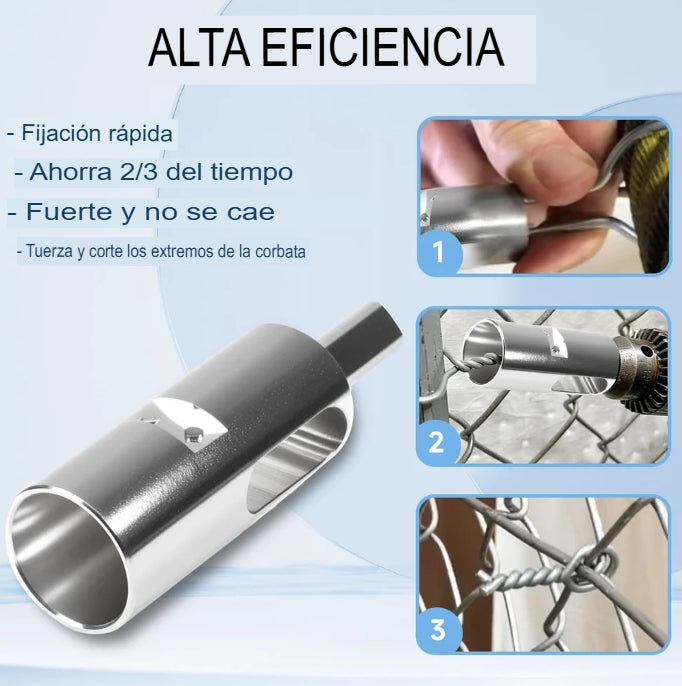 ALTA EFICIENCIA

- Fijación rápida

- Ahorra 2/3 del tiempo

- Fuerte y no se cae

- Tuerza y corte los extremos de la corbata

1

2

3