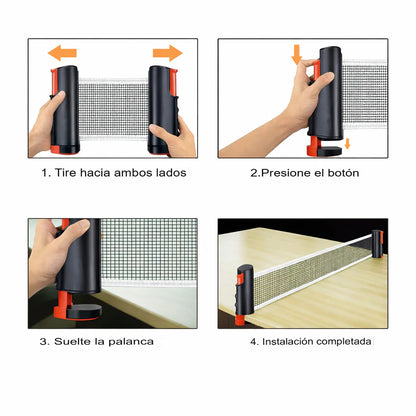 1. Tire hacia ambos lados

2.Presione el botón

3. Suelte la palanca

4. Instalación completada