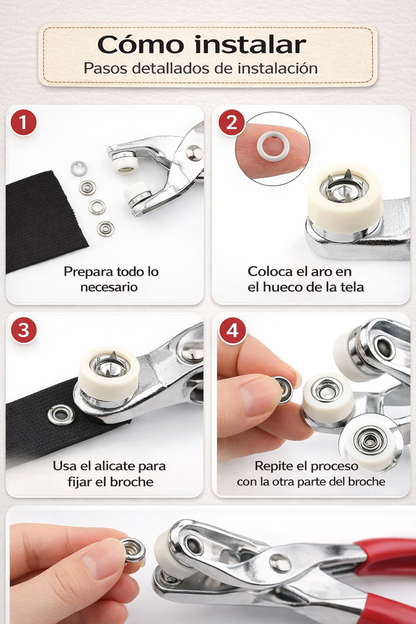 Cómo instalar
Pasos detallados de instalación

1
Prepara todo lo necesario

2
Coloca el aro en el hueco de la tela

3
Usa el alicate para fijar el broche

4
Repite el proceso con la otra parte del broche