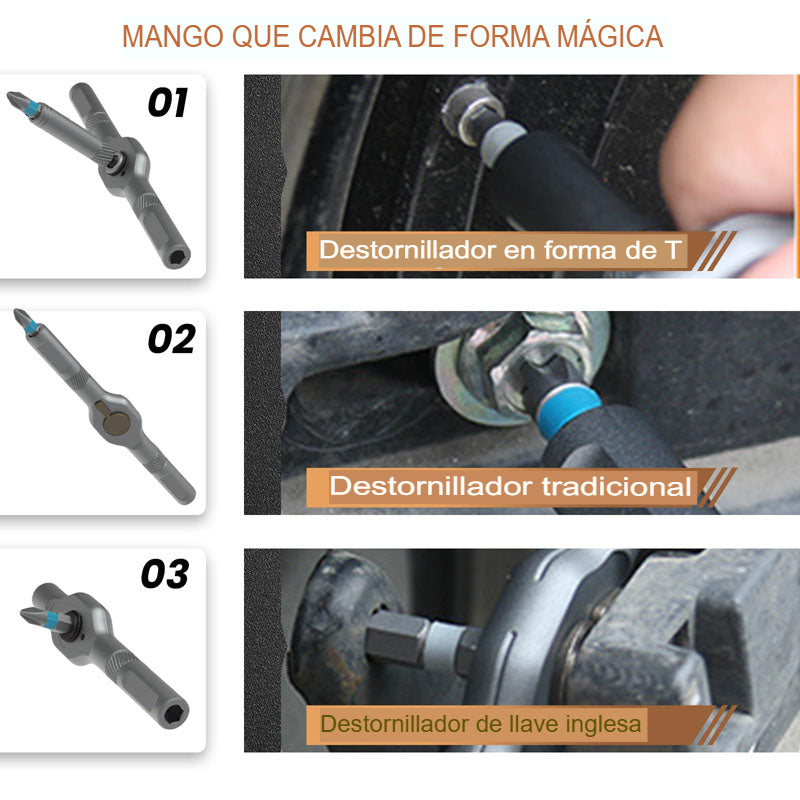 MANGO QUE CAMBIA DE FORMA MÁGICA

01

Destornillador en forma de T

02

Destornillador tradicional

03

Destornillador de llave inglesa