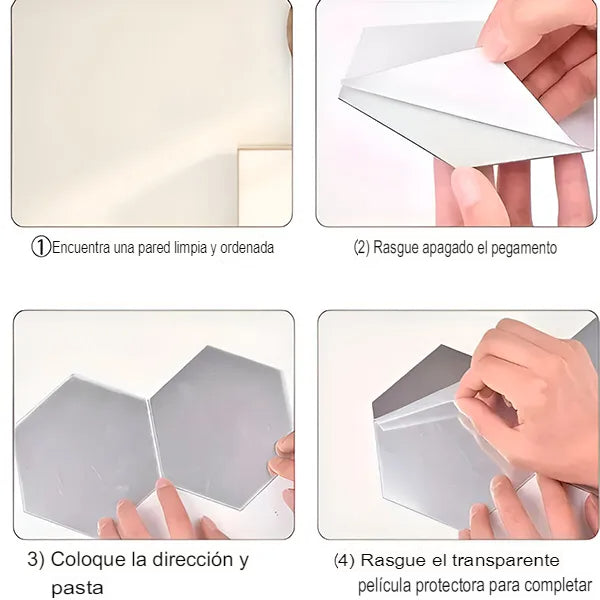 ①Encuentra una pared limpia y ordenada

(2) Rasgue apagado el pegamento

3) Coloque la dirección y pasta

(4) Rasgue el transparente película protectora para completar