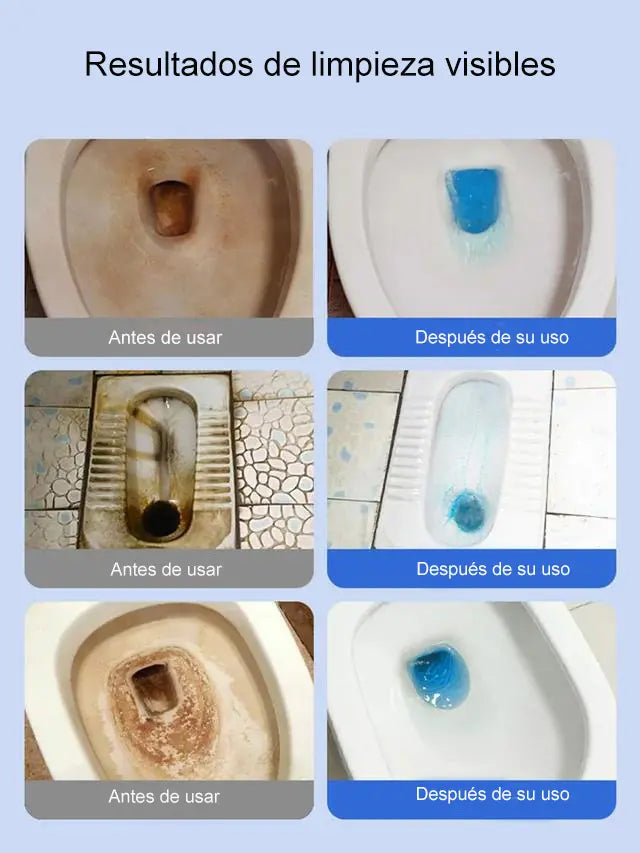 Resultados de limpieza visibles

Antes de usar

Después de su uso

Antes de usar

Después de su uso

Antes de usar

Después de su uso