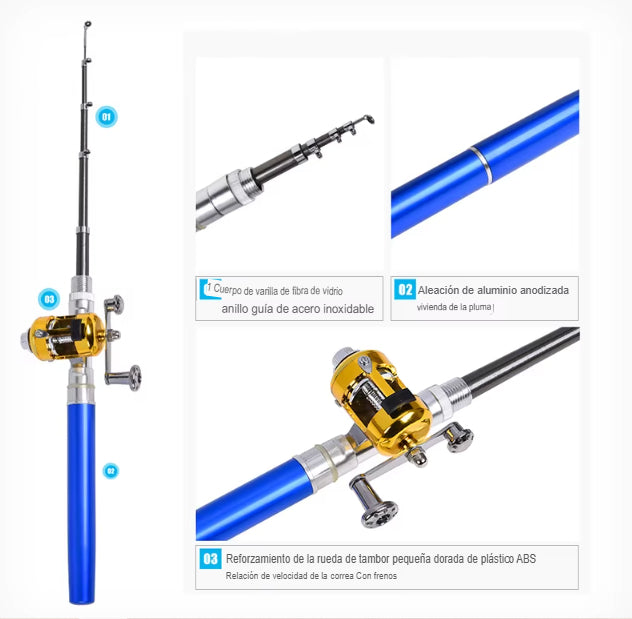 01

03

02

1 Cuerpo de varilla de fibra de vidrio
anillo guía de acero inoxidable

02 Aleación de aluminio anodizada
vivienda de la pluma

03 Reforzamiento de la rueda de tambor pequeña dorada de plástico ABS
Relación de velocidad de la correa Con frenos