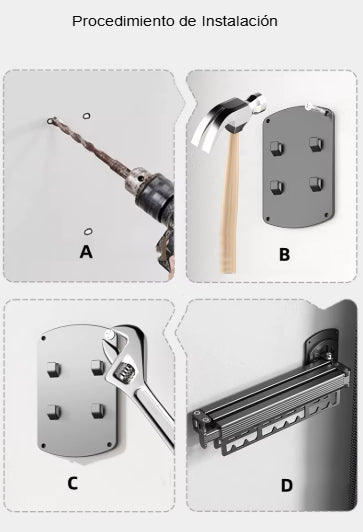 Procedimiento de Instalación

A

B

C

D