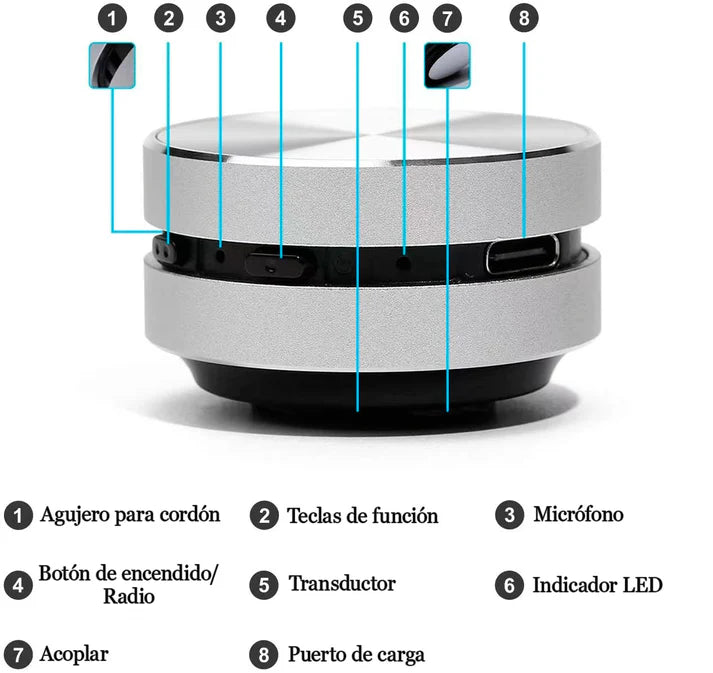 1 2 3 4 5 6 7 8

1 Agujero para cordón

2 Teclas de función

3 Micrófono

4 Botón de encendido/ Radio

5 Transductor

6 Indicador LED

7 Acoplar

8 Puerto de carga