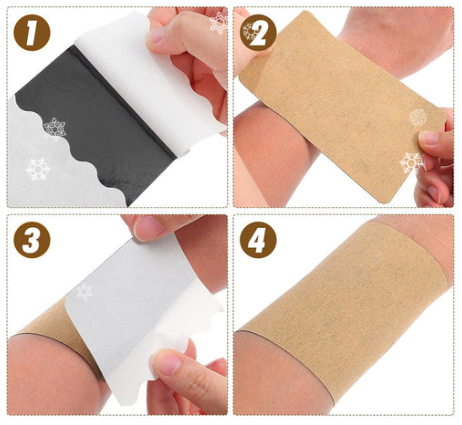 1
2
3
4