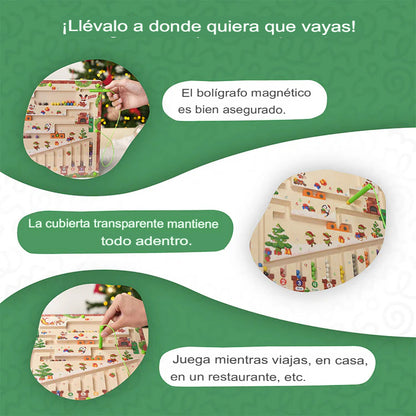 ¡Llévalo a donde quiera que vayas!

El bolígrafo magnético es bien asegurado.

La cubierta transparente mantiene todo adentro.

Juega mientras viajas, en casa, en un restaurante, etc.