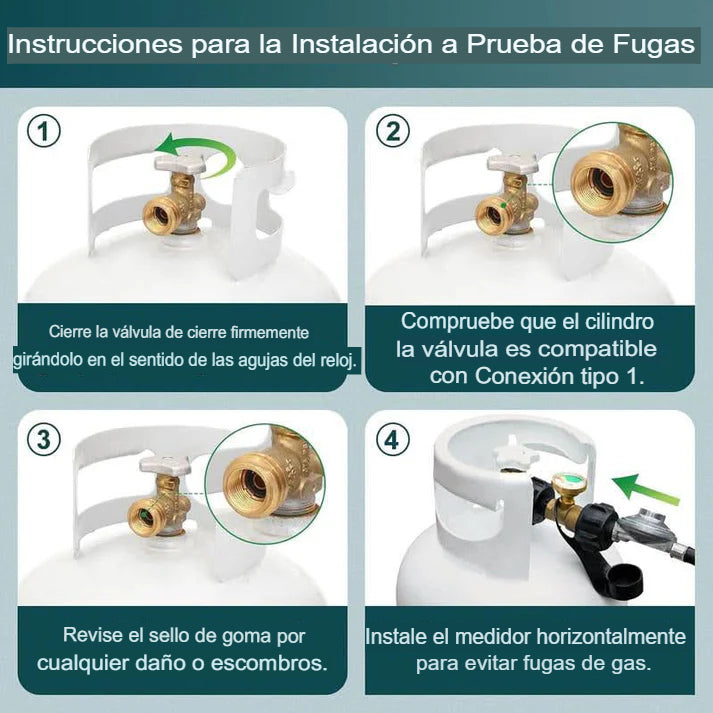 Instrucciones para la Instalación a Prueba de Fugas

1

Cierre la válvula de cierre firmemente girándolo en el sentido de las agujas del reloj.

2

Compruebe que el cilindro la válvula es compatible con Conexión tipo 1.

3

Revise el sello de goma por cualquier daño o escombros.

4

Instale el medidor horizontalmente para evitar fugas de gas.