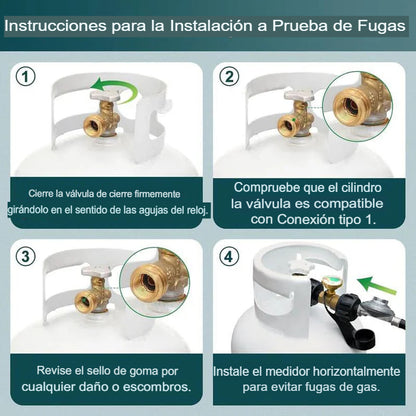 Instrucciones para la Instalación a Prueba de Fugas

1

Cierre la válvula de cierre firmemente girándolo en el sentido de las agujas del reloj.

2

Compruebe que el cilindro la válvula es compatible con Conexión tipo 1.

3

Revise el sello de goma por cualquier daño o escombros.

4

Instale el medidor horizontalmente para evitar fugas de gas.