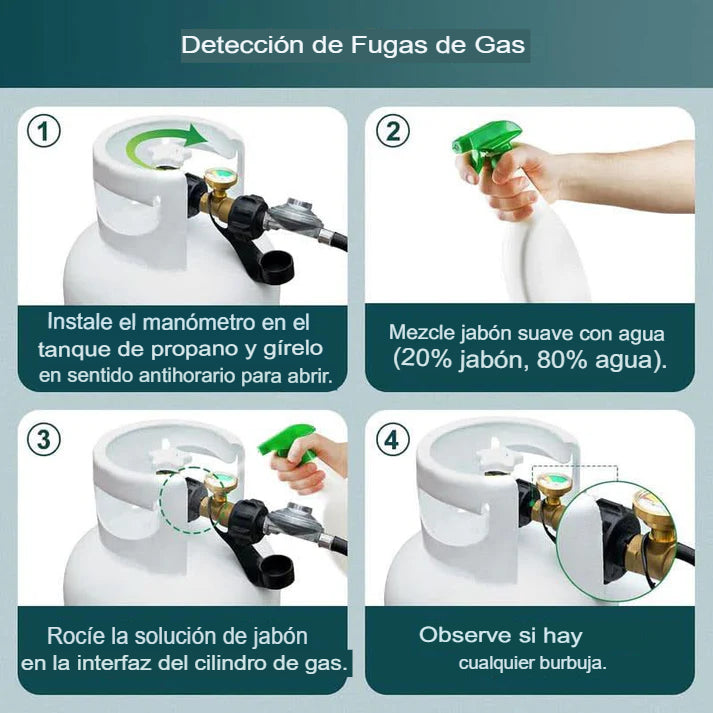 Detección de Fugas de Gas

1

Instale el manómetro en el tanque de propano y gírelo en sentido antihorario para abrir.

2

Mezcle jabón suave con agua (20% jabón, 80% agua).

3

Rocíe la solución de jabón en la interfaz del cilindro de gas.

4

Observe si hay cualquier burbuja.